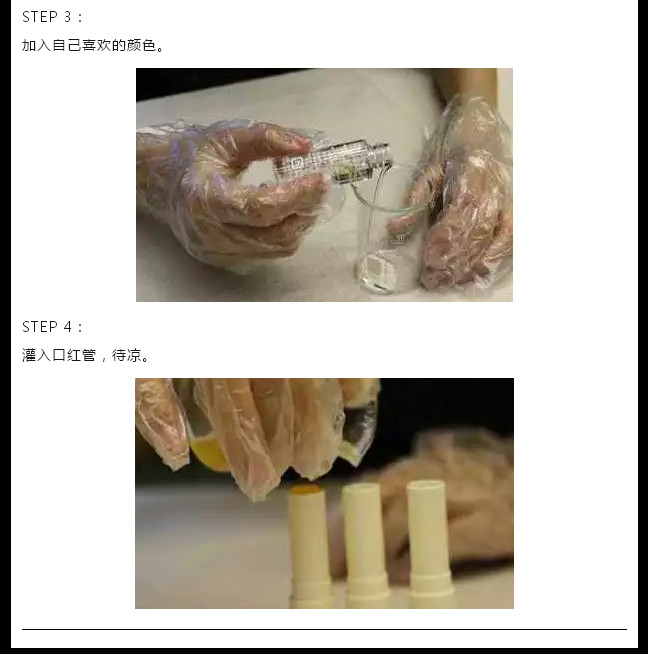 STEP 3：

加入自己喜欢的颜色。

STEP 4：

灌入口红管，待凉。